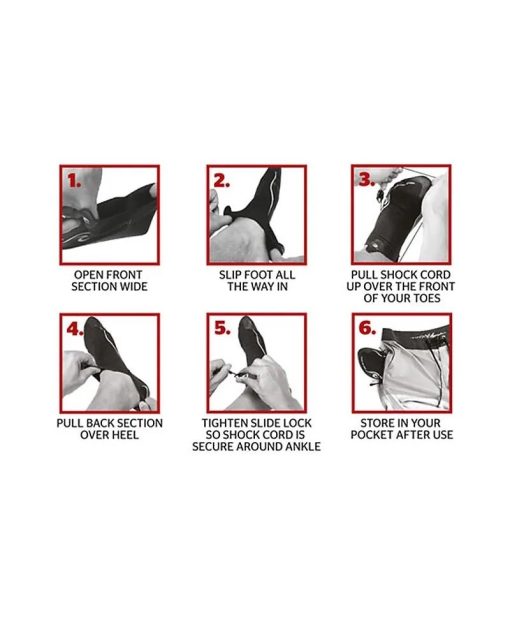 1.
OPEN FRONT SECTION WIDE

2.
SLIP FOOT ALL THE WAY IN

3.
PULL SHOCK CORD UP OVER THE FRONT OF YOUR TOES

4.
PULL BACK SECTION OVER HEEL

5.
TIGHTEN SLIDE LOCK SO SHOCK CORD IS SECURE AROUND ANKLE

6.
STORE IN YOUR POCKET AFTER USE